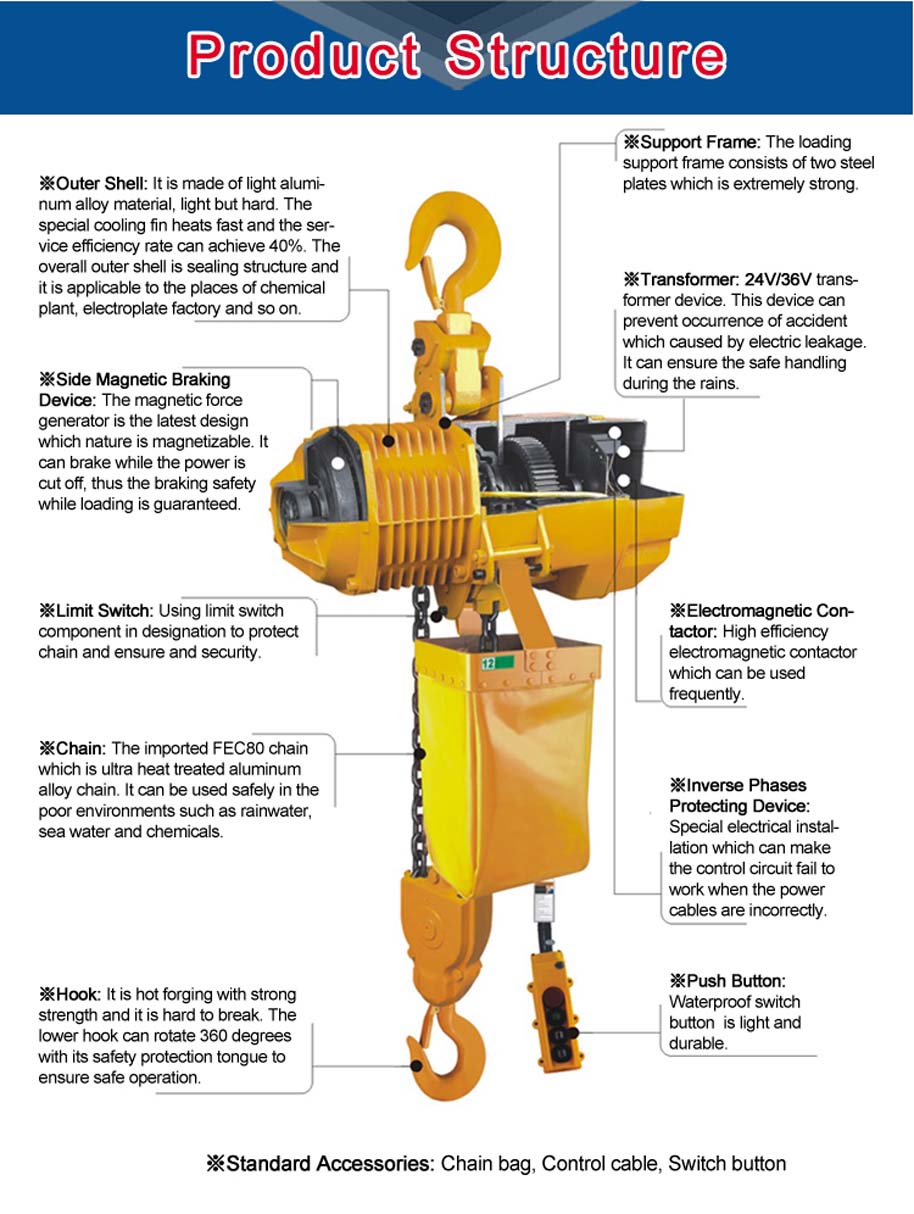 Product Structure

※Outer Shell: It is made of light aluminum alloy material, light but hard. The special cooling fin heats fast and the service efficiency rate can achieve 40%. The overall outer shell is sealing structure and it is applicable to the places of chemical plant, electroplate factory and so on.

※Side Magnetic Braking Device: The magnetic force generator is the latest design which nature is magnetizable. It can brake while the power is cut off, thus the braking safety while loading is guaranteed.

※Limit Switch: Using limit switch component in designation to protect chain and ensure and security.

※Chain: The imported FEC80 chain which is ultra heat treated aluminum alloy chain. It can be used safely in the poor environments such as rainwater, sea water and chemicals.

※Hook: It is hot forging with strong strength and it is hard to break. The lower hook can rotate 360 degrees with its safety protection tongue to ensure safe operation.

※Support Frame: The loading support frame consists of two steel plates which is extremely strong.

※Transformer: 24V/36V transformer device. This device can prevent occurrence of accident which caused by electric leakage. It can ensure the safe handling during the rains.

※Electromagnetic Contactor: High efficiency electromagnetic contactor which can be used frequently.

※Inverse Phases Protecting Device: Special electrical installation which can make the control circuit fail to work when the power cables are incorrectly.

※Push Button: Waterproof switch button is light and durable.

12

※Standard Accessories: Chain bag, Control cable, Switch button