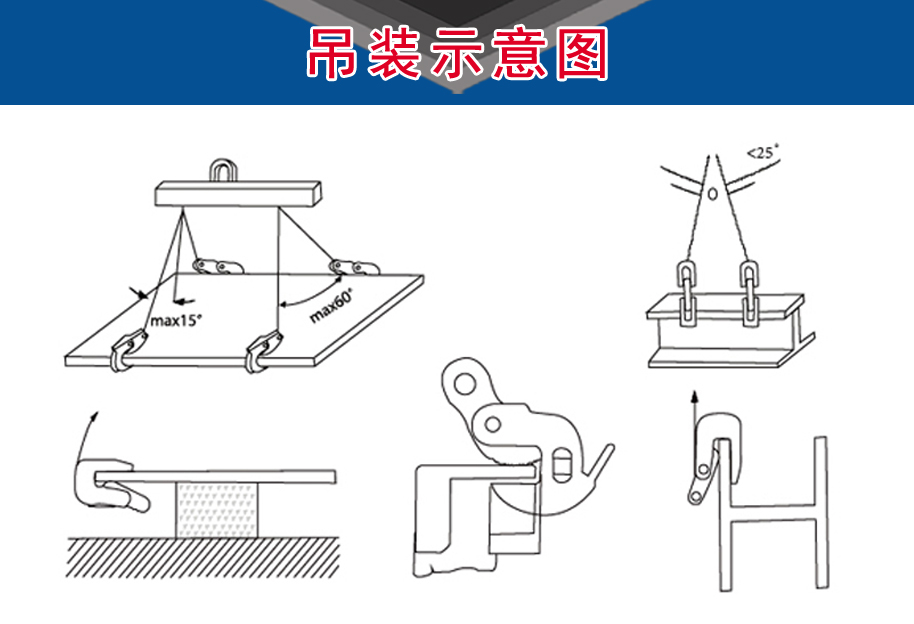 吊装示意图

max15°

max60°

<25°