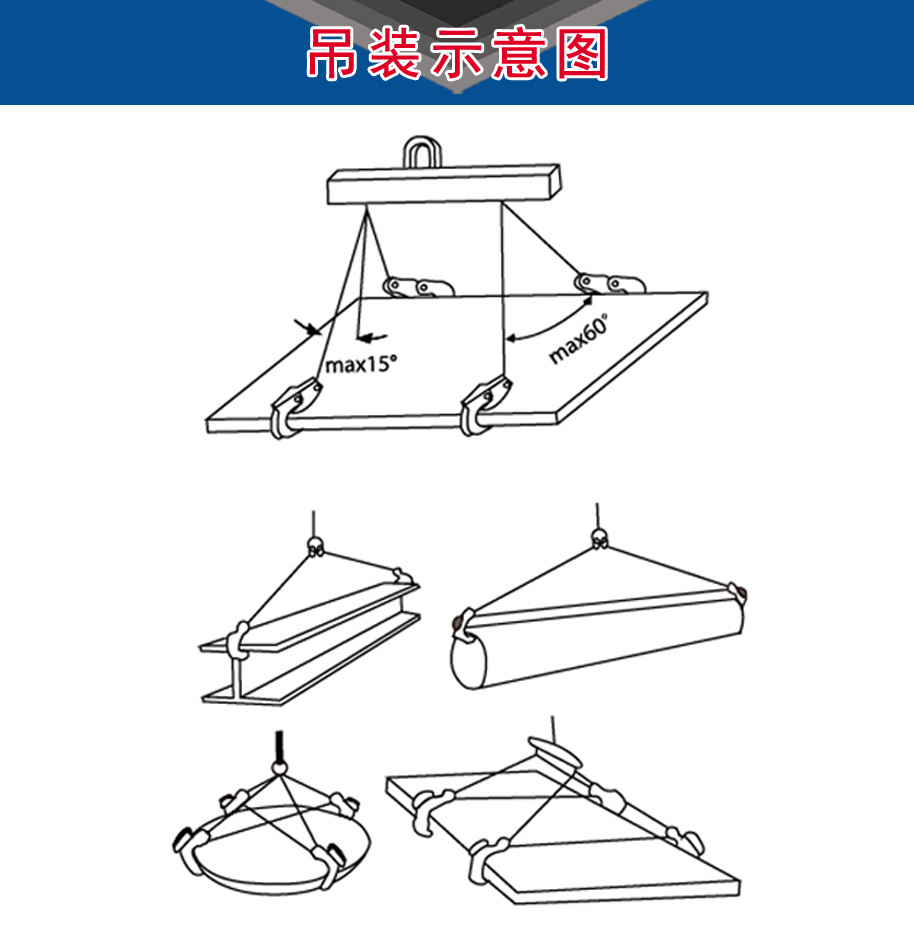 吊装示意图

max15°

max60°