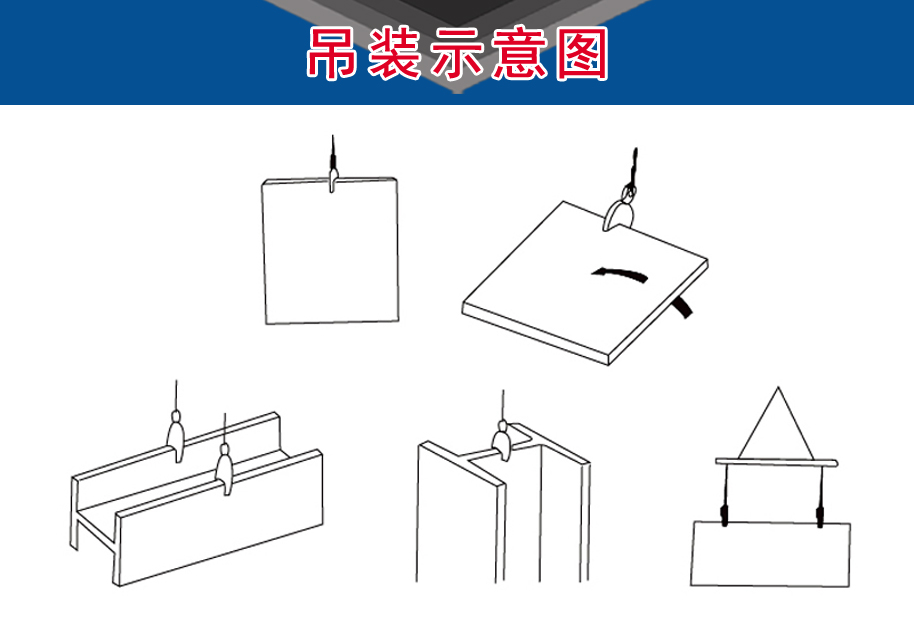 吊装示意图