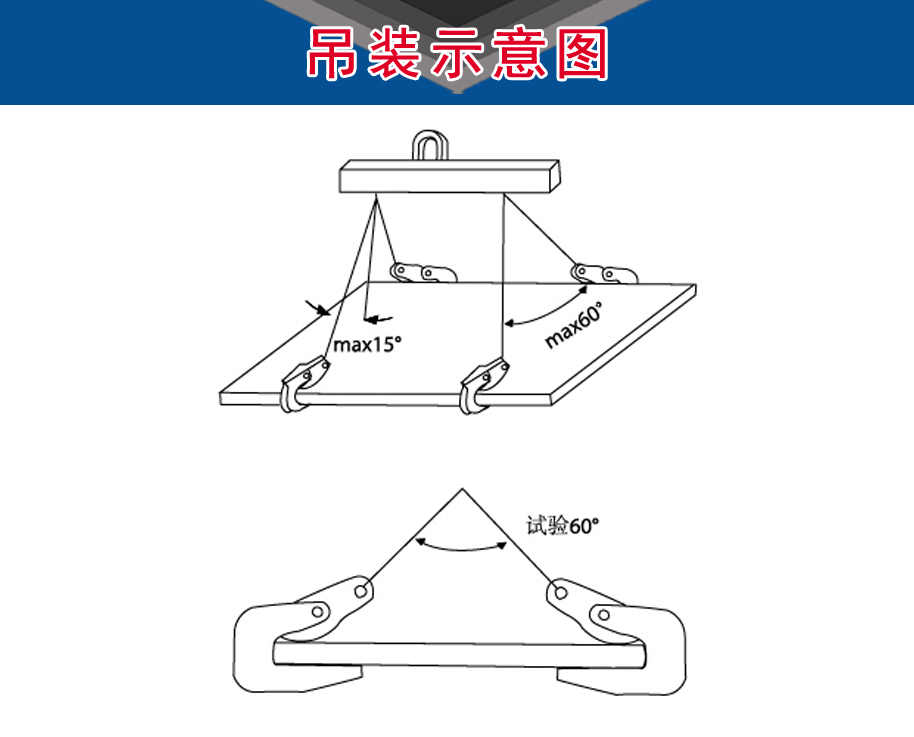 吊装示意图

max15°

max60°

试验60°