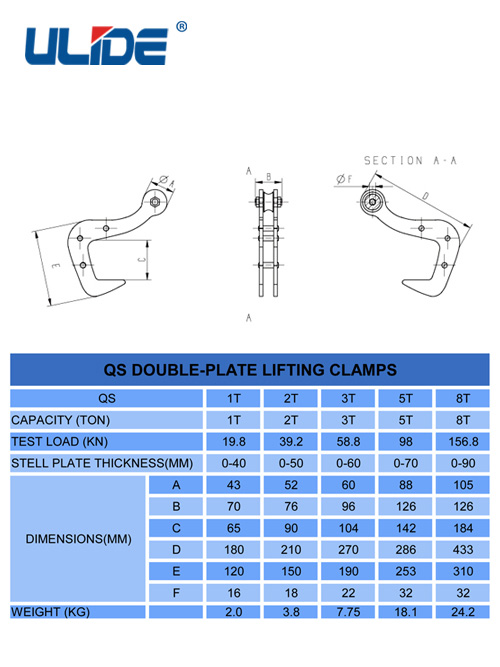 ULIDE®

ØA
E
C
A
B
A
SECTION A-A
ØF
D

QS DOUBLE-PLATE LIFTING CLAMPS

| QS | | 1T | 2T | 3T | 5T | 8T |
|---|---|---|---|---|---|---|
| CAPACITY (TON) | | 1T | 2T | 3T | 5T | 8T |
| TEST LOAD (KN) | | 19.8 | 39.2 | 58.8 | 98 | 156.8 |
| STELL PLATE THICKNESS(MM) | | 0-40 | 0-50 | 0-60 | 0-70 | 0-90 |
| DIMENSIONS(MM) | A | 43 | 52 | 60 | 88 | 105 |
| | B | 70 | 76 | 96 | 126 | 126 |
| | C | 65 | 90 | 104 | 142 | 184 |
| | D | 180 | 210 | 270 | 286 | 433 |
| | E | 120 | 150 | 190 | 253 | 310 |
| | F | 16 | 18 | 22 | 32 | 32 |
| WEIGHT (KG) | | 2.0 | 3.8 | 7.75 | 18.1 | 24.2 |