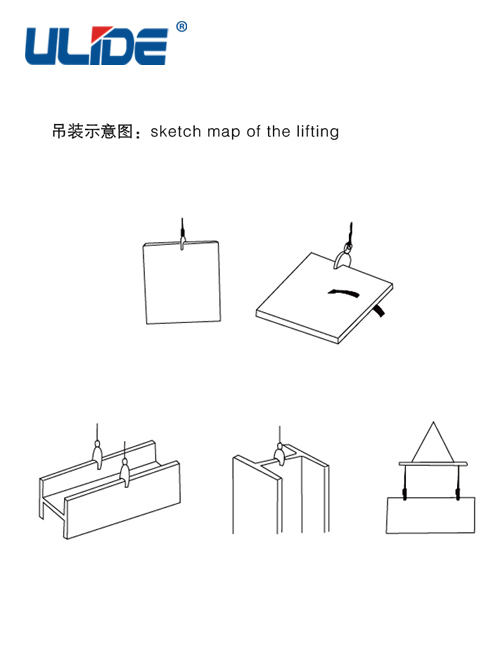 ULIDE®

吊装示意图：sketch map of the lifting