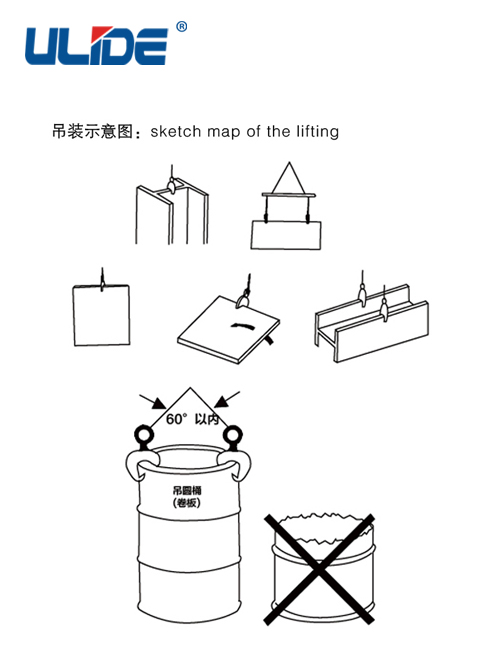 ULIDE®

吊装示意图：sketch map of the lifting

60° 以内

吊圆桶
(卷板)