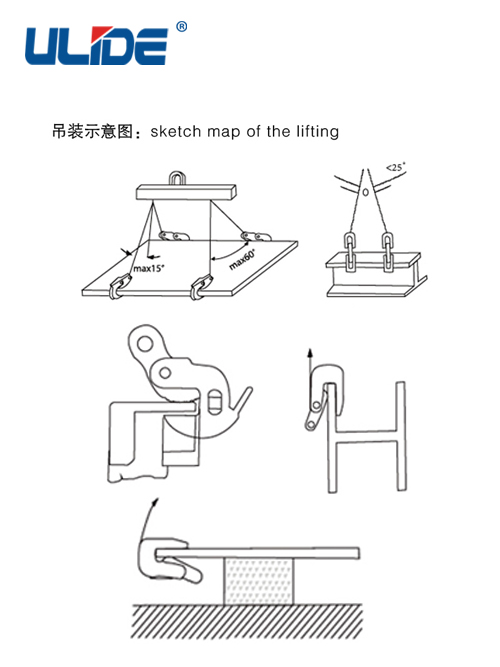 ULIDE®

吊装示意图：sketch map of the lifting

max15°

max60°

<25°