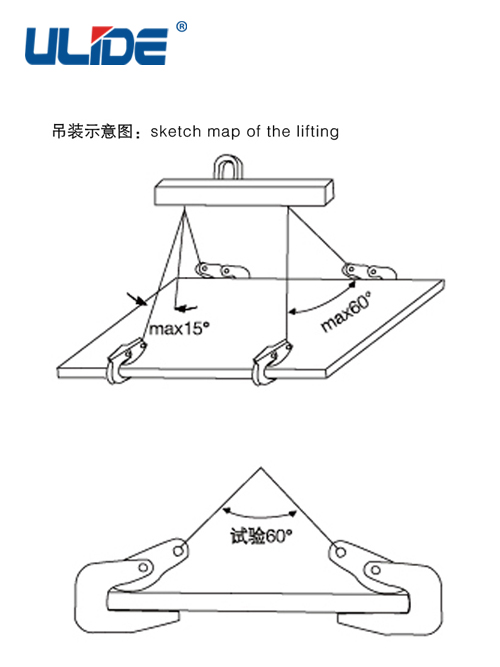 ULIDE®

吊装示意图：sketch map of the lifting

max15°

max60°

试验60°