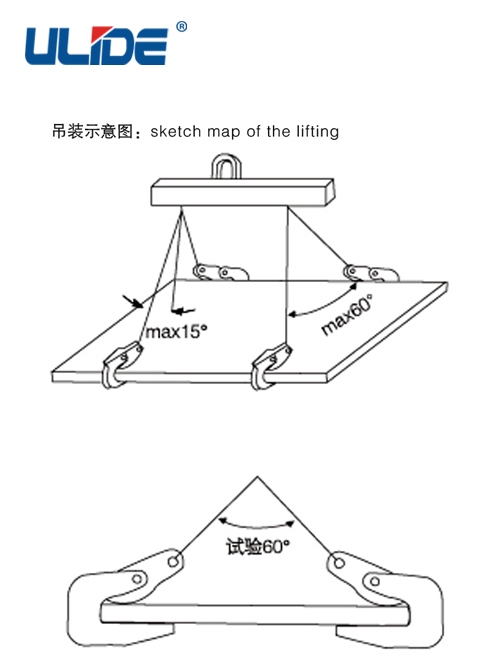 ULIDE®

吊装示意图：sketch map of the lifting

max15°

max60°

试验60°