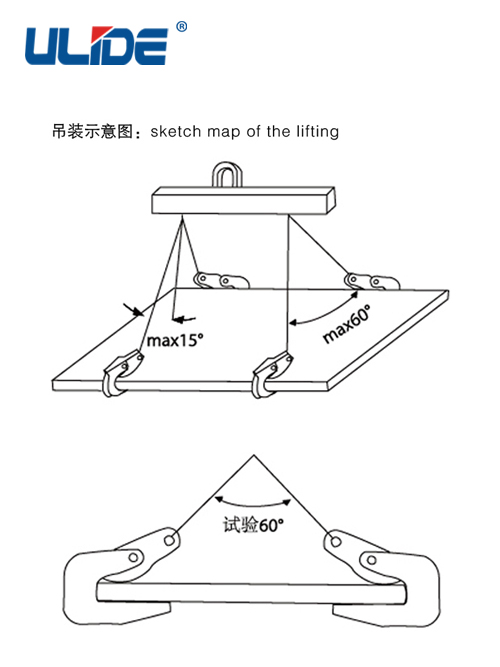 ULIDE®

吊装示意图：sketch map of the lifting

max15°

max60°

试验60°