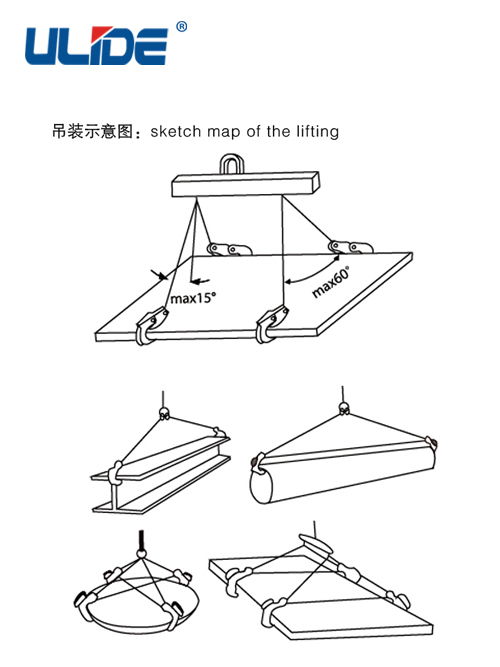 ULIDE®

吊装示意图：sketch map of the lifting

max15°

max60°