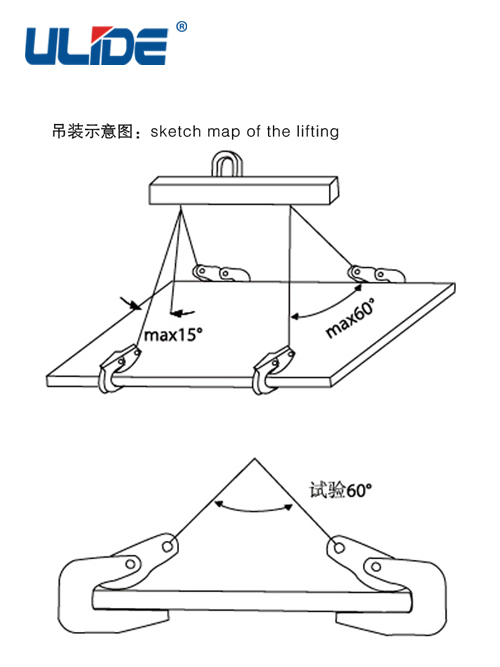 ULIDE®

吊装示意图：sketch map of the lifting

max15°

max60°

试验60°