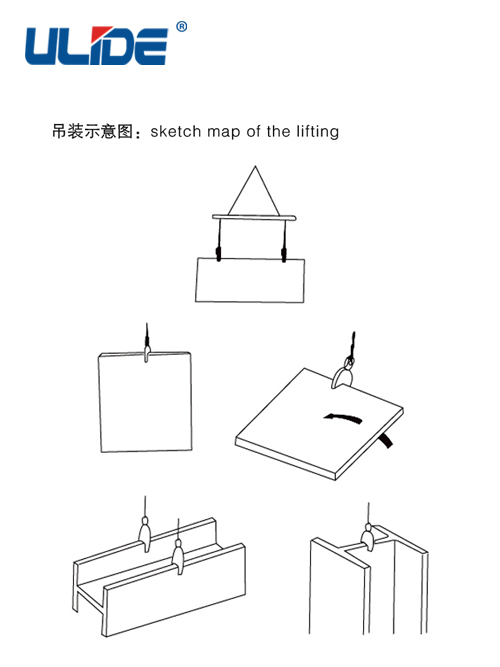 ULIDE®

吊装示意图：sketch map of the lifting