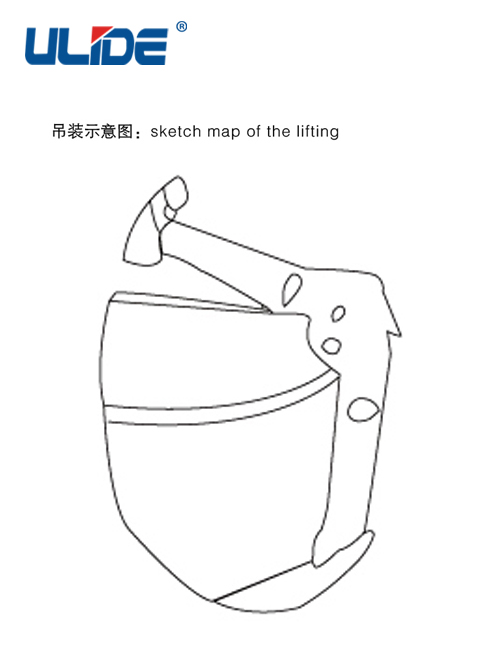 ULIDE®

吊装示意图：sketch map of the lifting