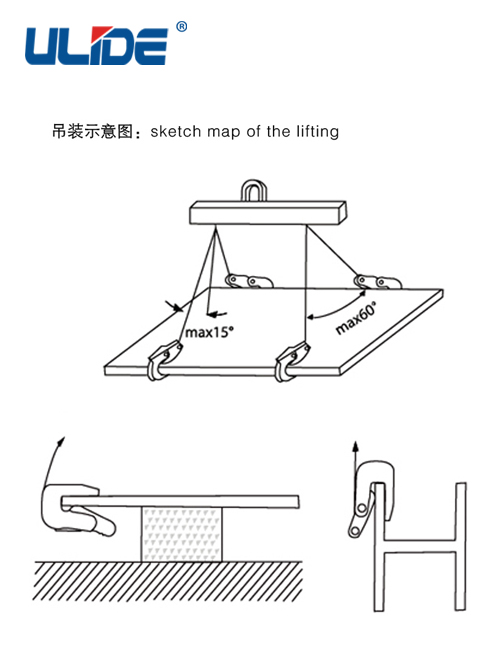 ULIDE®

吊装示意图：sketch map of the lifting

max15°

max60°